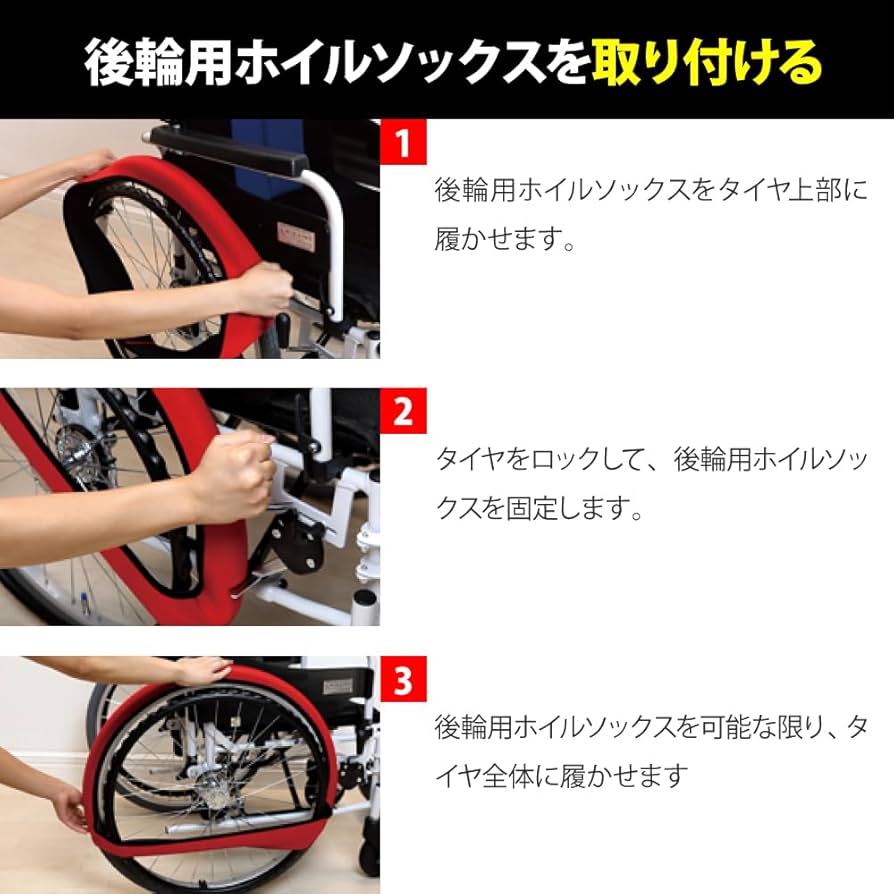 後輪用ホイルソックスを取り付ける

1
後輪用ホイルソックスをタイヤ上部に履かせます。

2
タイヤをロックして、後輪用ホイルソックスを固定します。

3
後輪用ホイルソックスを可能な限り、タイヤ全体に履かせます